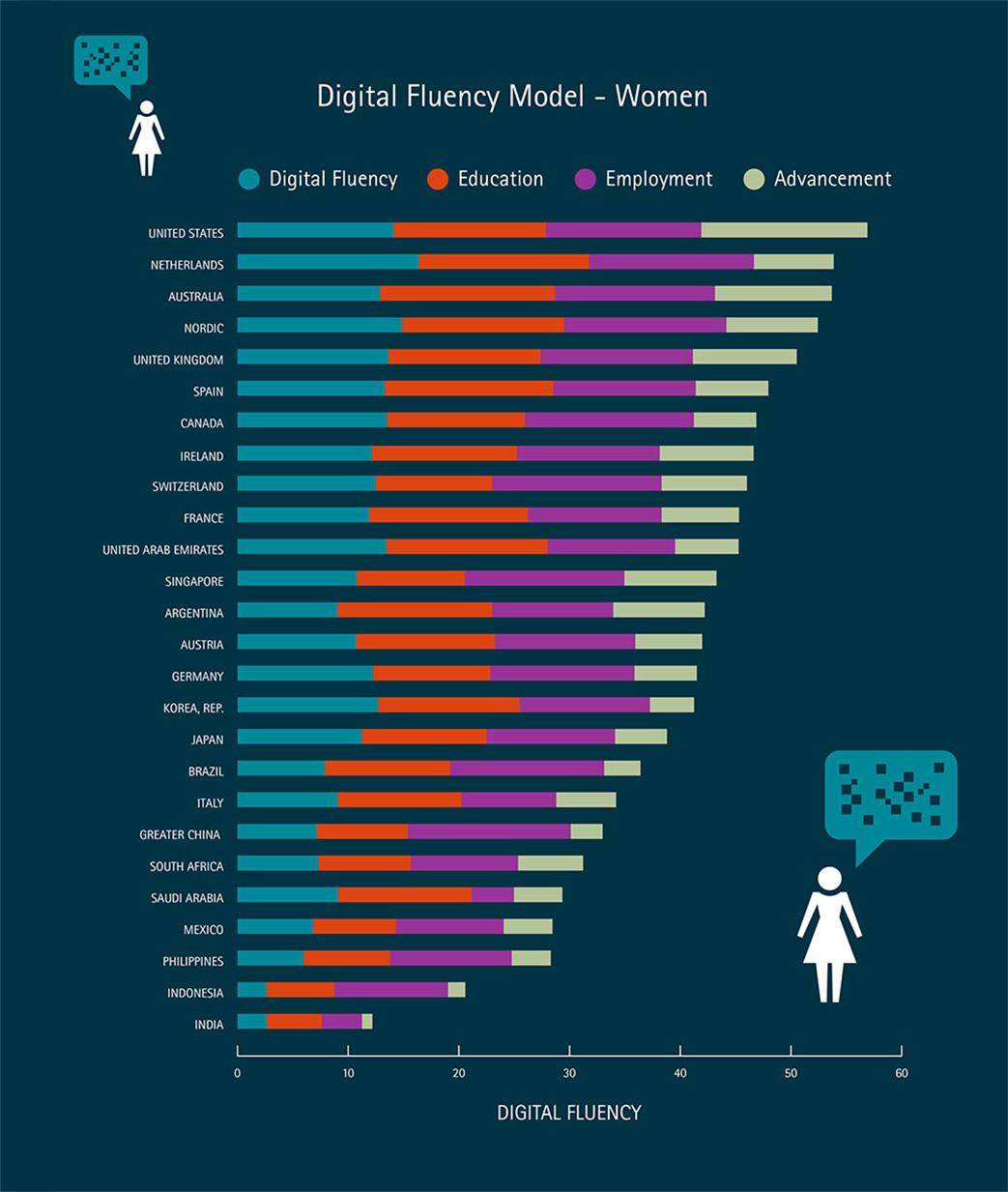 Digital Fluency Model - Women

Digital Fluency Education Employment Advancement

UNITED STATES
NETHERLANDS
AUSTRALIA
NORDIC
UNITED KINGDOM
SPAIN
CANADA
IRELAND
SWITZERLAND
FRANCE
UNITED ARAB EMIRATES
SINGAPORE
ARGENTINA
AUSTRIA
GERMANY
KOREA, REP.
JAPAN
BRAZIL
ITALY
GREATER CHINA
SOUTH AFRICA
SAUDI ARABIA
MEXICO
PHILIPPINES
INDONESIA
INDIA

0 10 20 30 40 50 60

DIGITAL FLUENCY